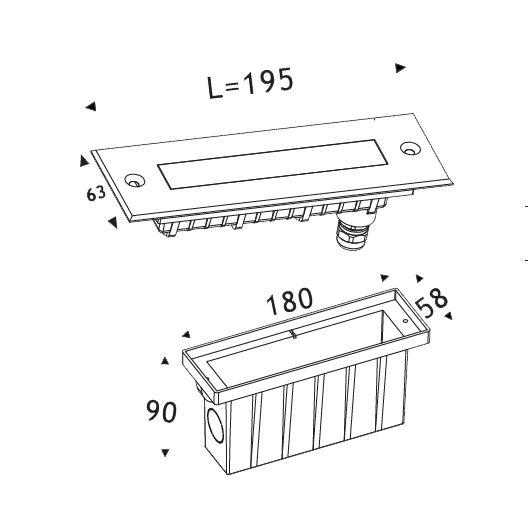 L=195

63

180

58

90